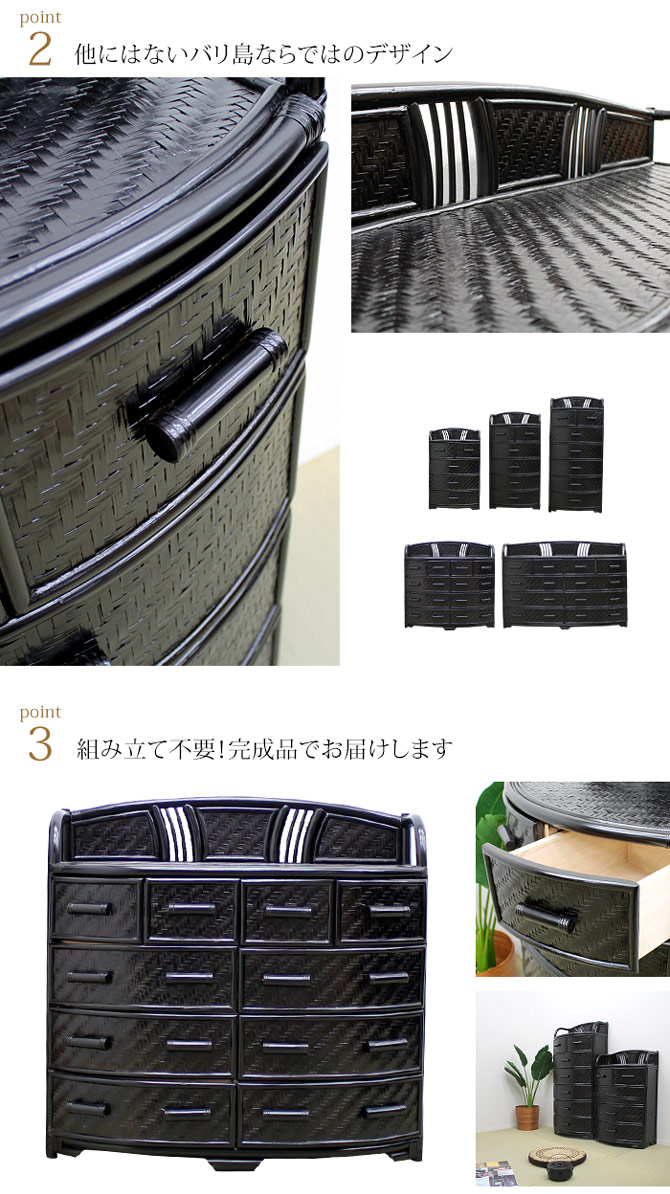 point
2 他にはないバリ島ならではのデザイン

point
3 組み立て不要!完成品でお届けします