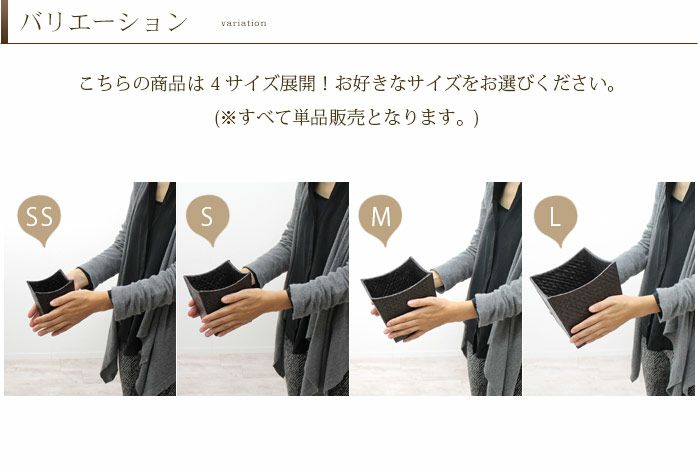 バリエーション variation

こちらの商品は 4 サイズ展開！お好きなサイズをお選びください。
(※すべて単品販売となります。)

SS

S

M

L