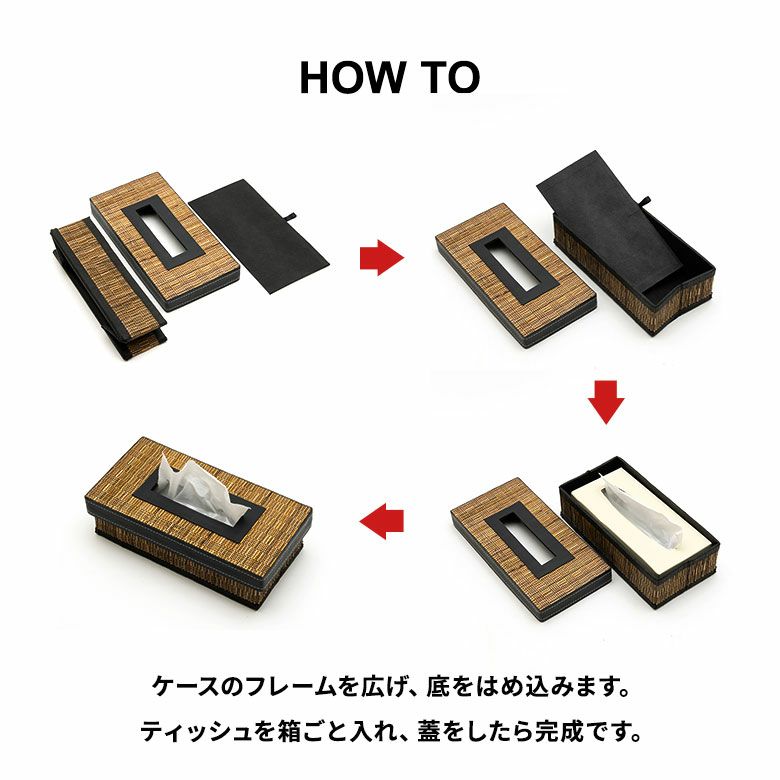 HOW TO

ケースのフレームを広げ、底をはめ込みます。
ティッシュを箱ごと入れ、蓋をしたら完成です。