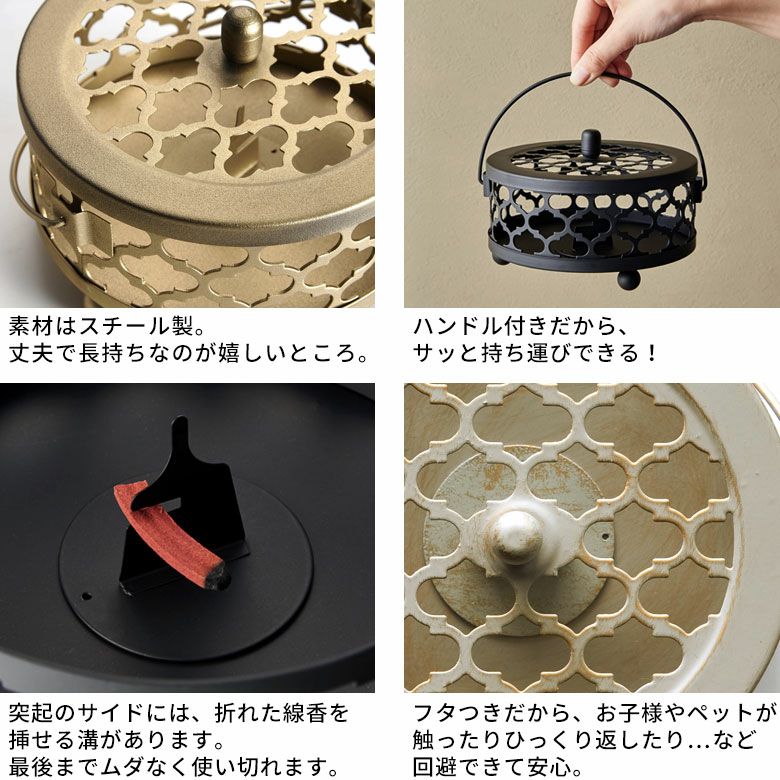 素材はスチール製。
丈夫で長持ちなのが嬉しいところ。

ハンドル付きだから、
サッと持ち運びできる！

突起のサイドには、折れた線香を
挿せる溝があります。
最後までムダなく使い切れます。

フタつきだから、お子様やペットが
触ったりひっくり返したり…など
回避できて安心。