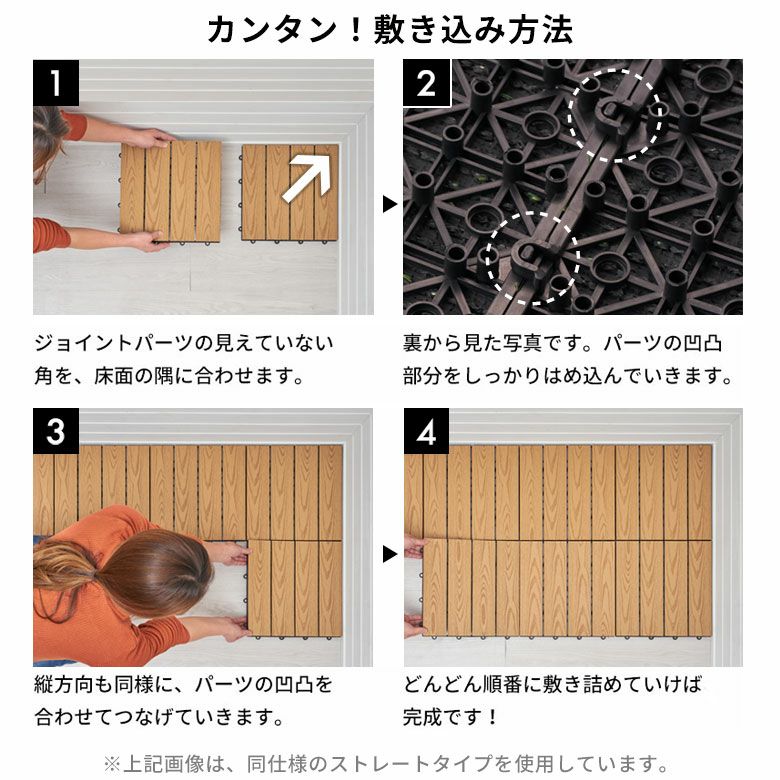 カンタン！敷き込み方法

1

ジョイントパーツの見えていない角を、床面の隅に合わせます。

2

裏から見た写真です。パーツの凹凸部分をしっかりはめ込んでいきます。

3

縦方向も同様に、パーツの凹凸を合わせてつなげていきます。

4

どんどん順番に敷き詰めていけば完成です！

※上記画像は、同仕様のストレートタイプを使用しています。