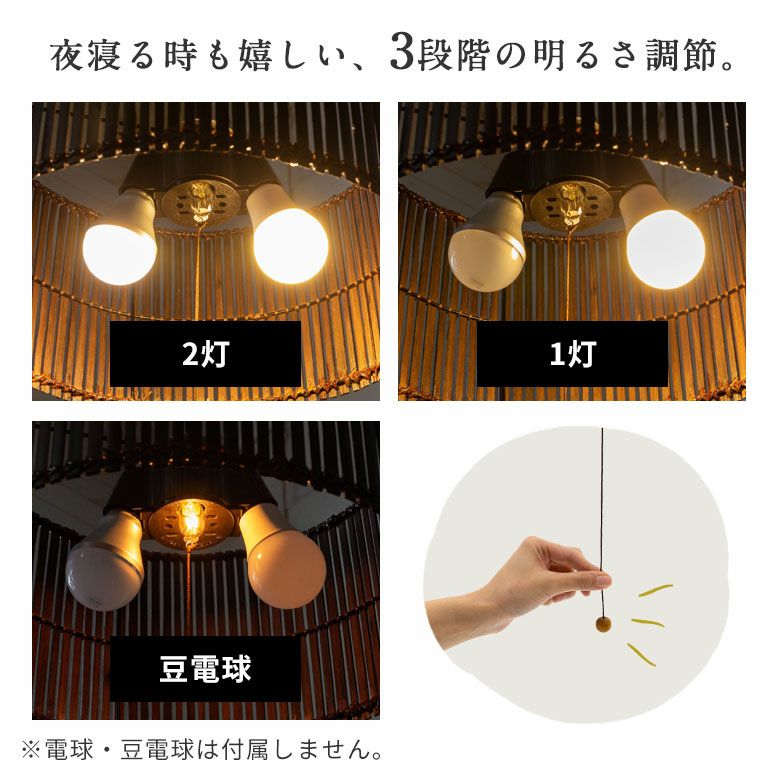 夜寝る時も嬉しい、3段階の明るさ調節。

2灯

1灯

豆電球

※電球・豆電球は付属しません。