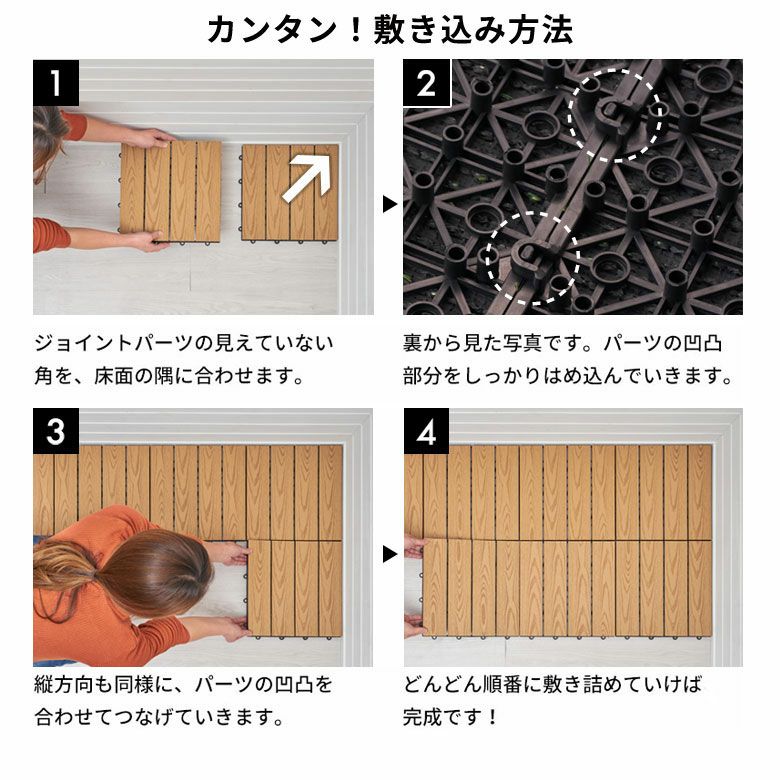 カンタン！敷き込み方法

1

ジョイントパーツの見えていない角を、床面の隅に合わせます。

2

裏から見た写真です。パーツの凹凸部分をしっかりはめ込んでいきます。

3

縦方向も同様に、パーツの凹凸を合わせてつなげていきます。

4

どんどん順番に敷き詰めていけば完成です！