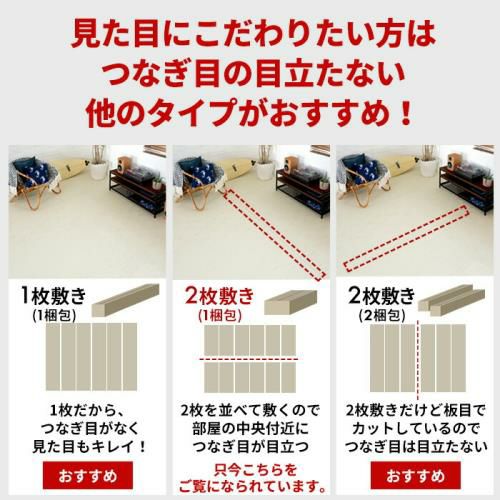 見た目にこだわりたい方は
つなぎ目の目立たない
他のタイプがおすすめ！

1枚敷き
(1梱包)

1枚だから、
つなぎ目がなく
見た目もキレイ！

おすすめ

2枚敷き
(1梱包)

2枚を並べて敷くので
部屋の中央付近に
つなぎ目が目立つ

只今こちらを
ご覧になられています。

2枚敷き
(2梱包)

2枚敷きだけど板目で
カットしているので
つなぎ目は目立たない

おすすめ