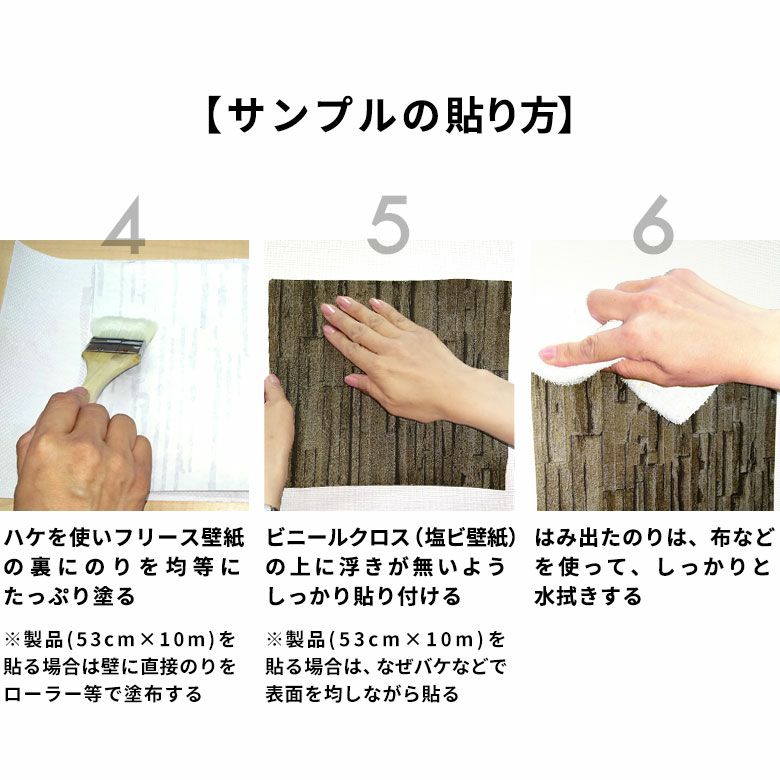 【サンプルの貼り方】

4

ハケを使いフリース壁紙の裏にのりを均等にたっぷり塗る

※製品(53cm×10m)を貼る場合は壁に直接のりをローラー等で塗布する

5

ビニールクロス(塩ビ壁紙)の上に浮きが無いようしっかり貼り付ける

※製品(53cm×10m)を貼る場合は、なぜバケなどで表面を均しながら貼る

6

はみ出たのりは、布などを使って、しっかりと水拭きする