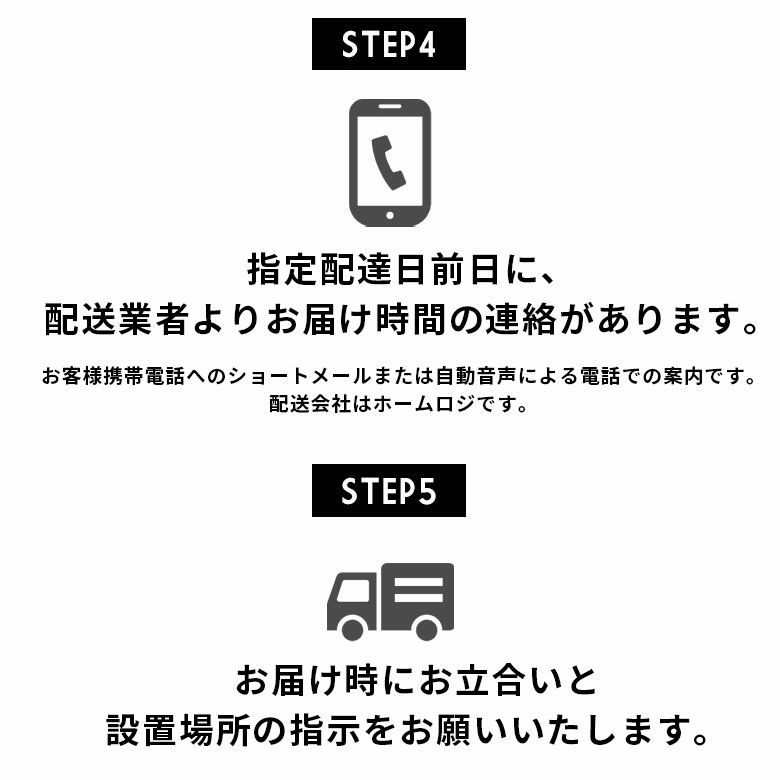 STEP4

指定配達日前日に、
配送業者よりお届け時間の連絡があります。

お客様携帯電話へのショートメールまたは自動音声による電話での案内です。
配送会社はホームロジです。

STEP5

お届け時にお立合いと
設置場所の指示をお願いいたします。