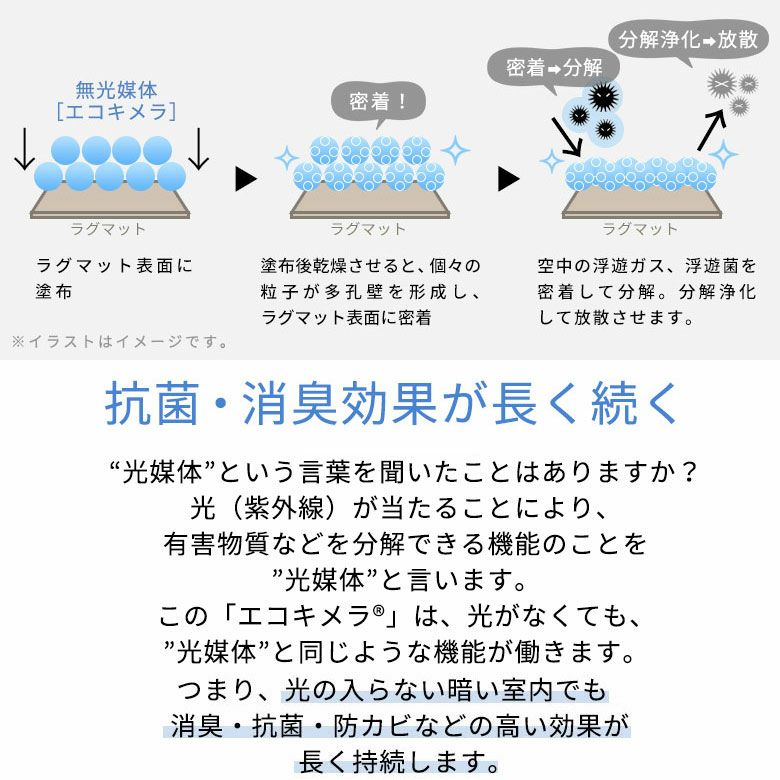 無光媒体
[エコキメラ]

ラグマット

ラグマット表面に塗布

密着！

ラグマット

塗布後乾燥させると、個々の粒子が多孔壁を形成し、ラグマット表面に密着

密着➡分解

分解浄化➡放散

ラグマット

空中の浮遊ガス、浮遊菌を密着して分解。分解浄化して放散させます。

※イラストはイメージです。

抗菌・消臭効果が長く続く

“光媒体”という言葉を聞いたことはありますか？
光（紫外線）が当たることにより、
有害物質などを分解できる機能のことを
”光媒体”と言います。
この「エコキメラ®」は、光がなくても、
”光媒体”と同じような機能が働きます。
つまり、光の入らない暗い室内でも
消臭・抗菌・防カビなどの高い効果が
長く持続します。