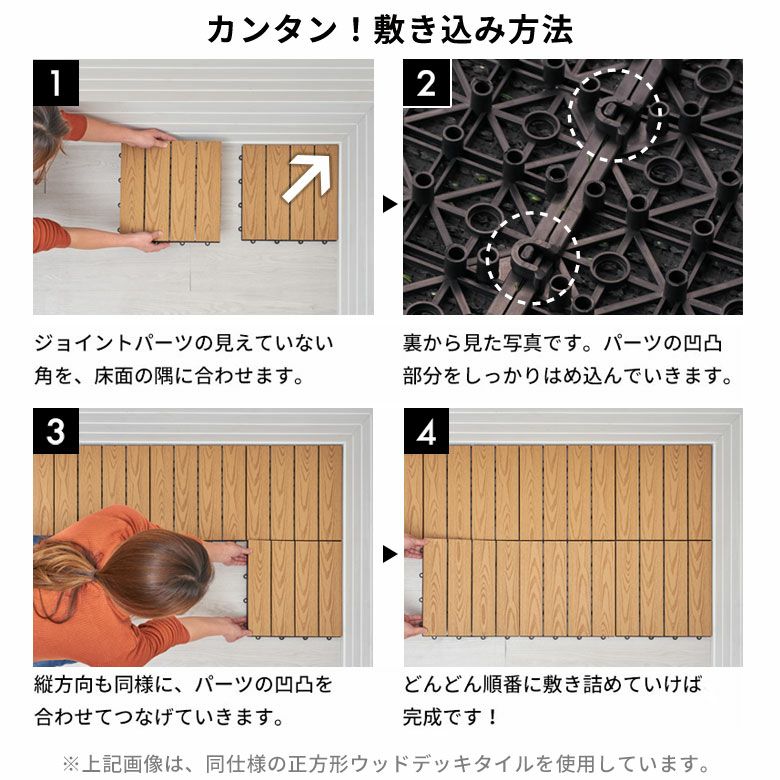 カンタン！敷き込み方法

1

ジョイントパーツの見えていない角を、床面の隅に合わせます。

2

裏から見た写真です。パーツの凹凸部分をしっかりはめ込んでいきます。

3

縦方向も同様に、パーツの凹凸を合わせてつなげていきます。

4

どんどん順番に敷き詰めていけば完成です！

※上記画像は、同仕様の正方形ウッドデッキタイルを使用しています。