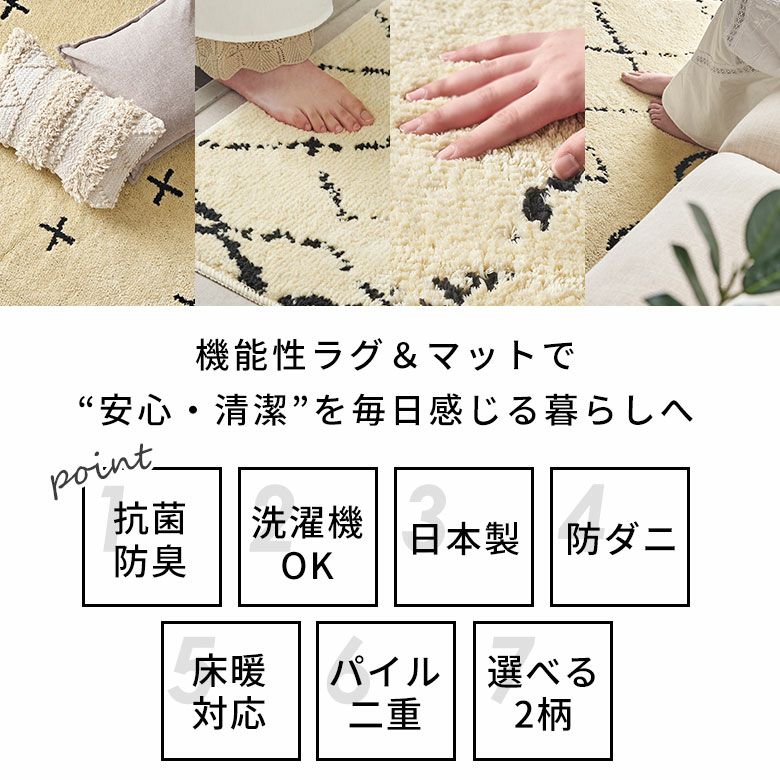 機能性ラグ＆マットで
“安心・清潔”を毎日感じる暮らしへ

point

1 抗菌防臭

2 洗濯機OK

3 日本製

4 防ダニ

5 床暖対応

6 パイル二重

7 選べる2柄