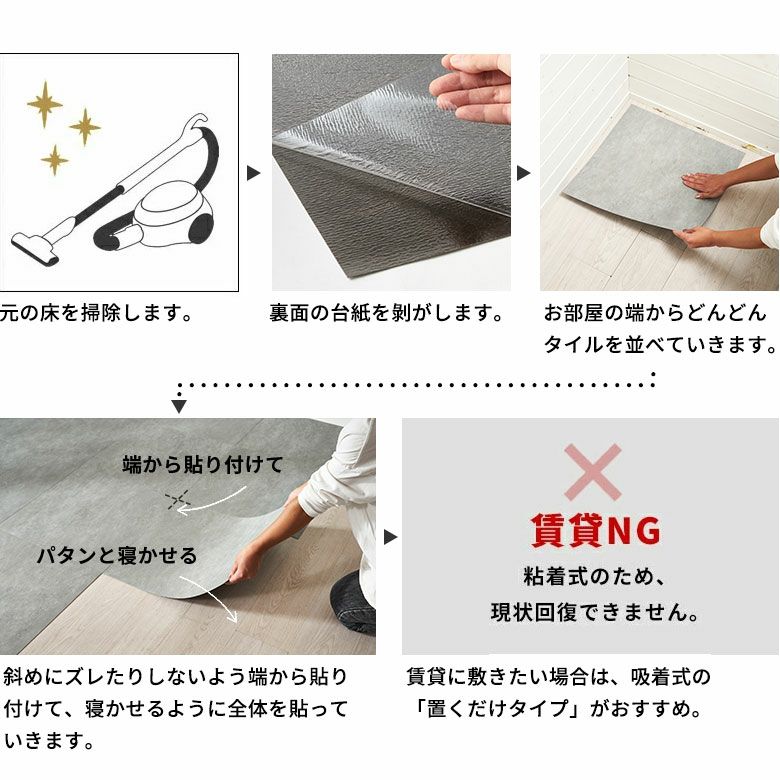 元の床を掃除します。

裏面の台紙を剥がします。

お部屋の端からどんどんタイルを並べていきます。

端から貼り付けて

パタンと寝かせる

斜めにズレたりしないよう端から貼り付けて、寝かせるように全体を貼っていきます。

賃貸NG

粘着式のため、現状回復できません。

賃貸に敷きたい場合は、吸着式の「置くだけタイプ」がおすすめ。