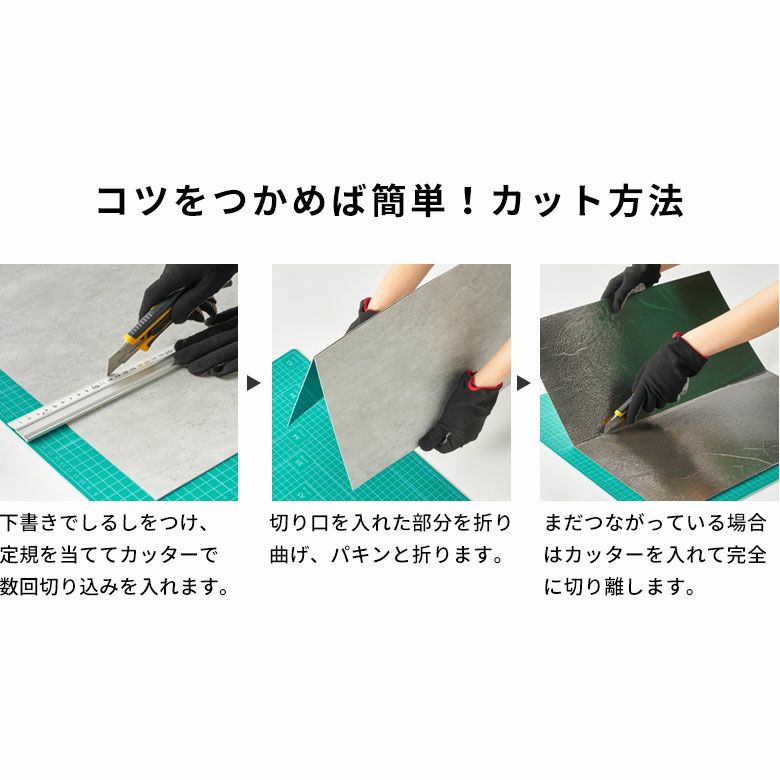 コツをつかめば簡単！カット方法

下書きでしるしをつけ、定規を当ててカッターで数回切り込みを入れます。

切り口を入れた部分を折り曲げ、パキンと折ります。

まだつながっている場合はカッターを入れて完全に切り離します。