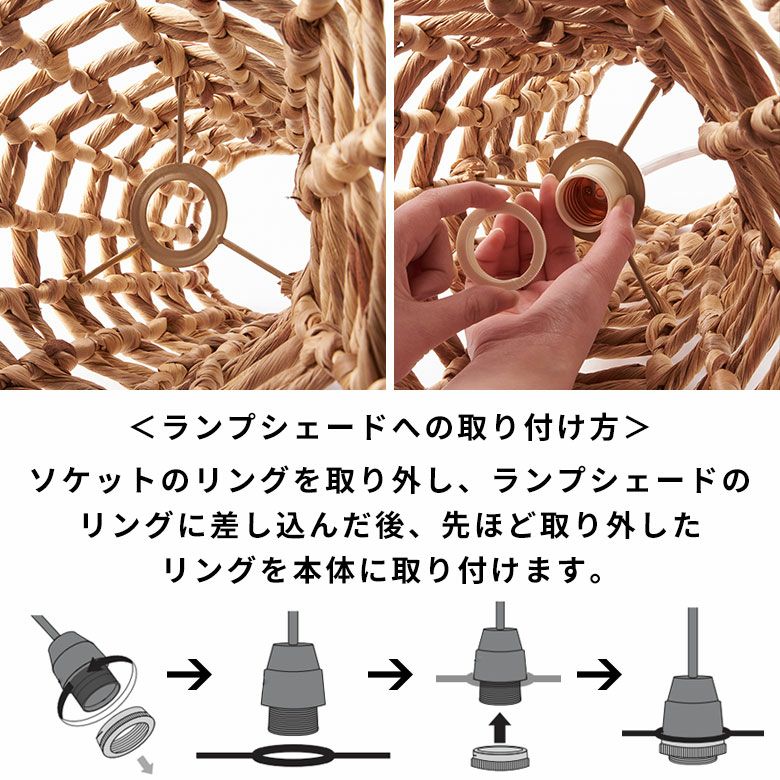 ＜ランプシェードへの取り付け方＞

ソケットのリングを取り外し、ランプシェードのリングに差し込んだ後、先ほど取り外したリングを本体に取り付けます。