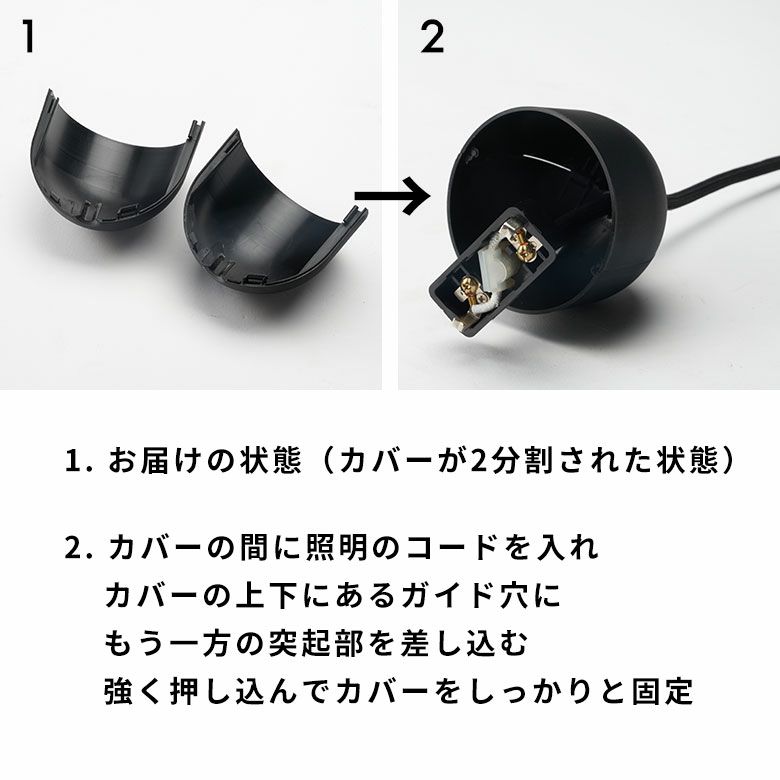 1

2

1. お届けの状態（カバーが2分割された状態）

2. カバーの間に照明のコードを入れ
カバーの上下にあるガイド穴に
もう一方の突起部を差し込む
強く押し込んでカバーをしっかりと固定