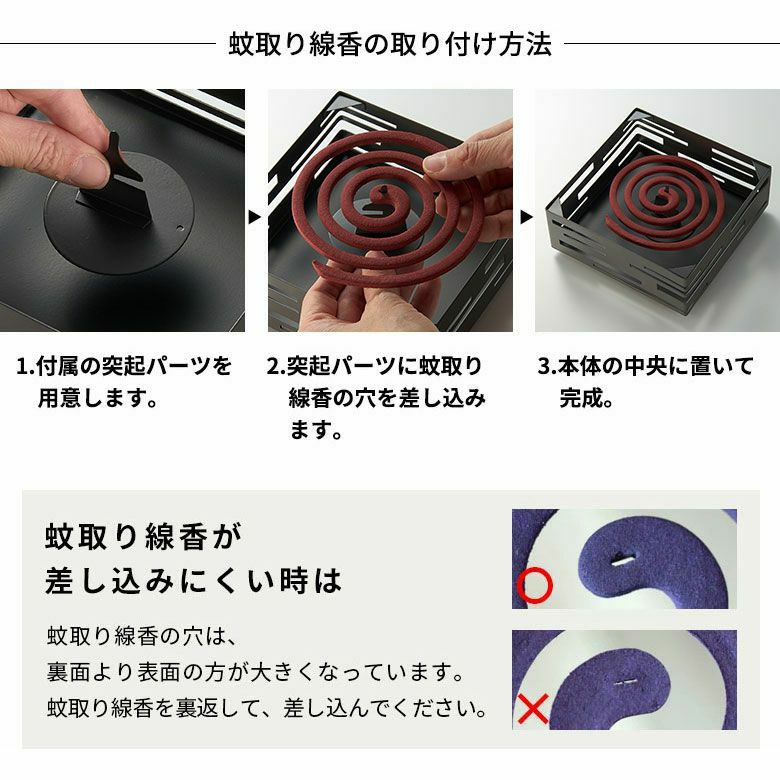 蚊取り線香の取り付け方法

1.付属の突起パーツを用意します。

2.突起パーツに蚊取り線香の穴を差し込みます。

3.本体の中央に置いて完成。

蚊取り線香が
差し込みにくい時は

蚊取り線香の穴は、
裏面より表面の方が大きくなっています。
蚊取り線香を裏返して、差し込んでください。

○

×