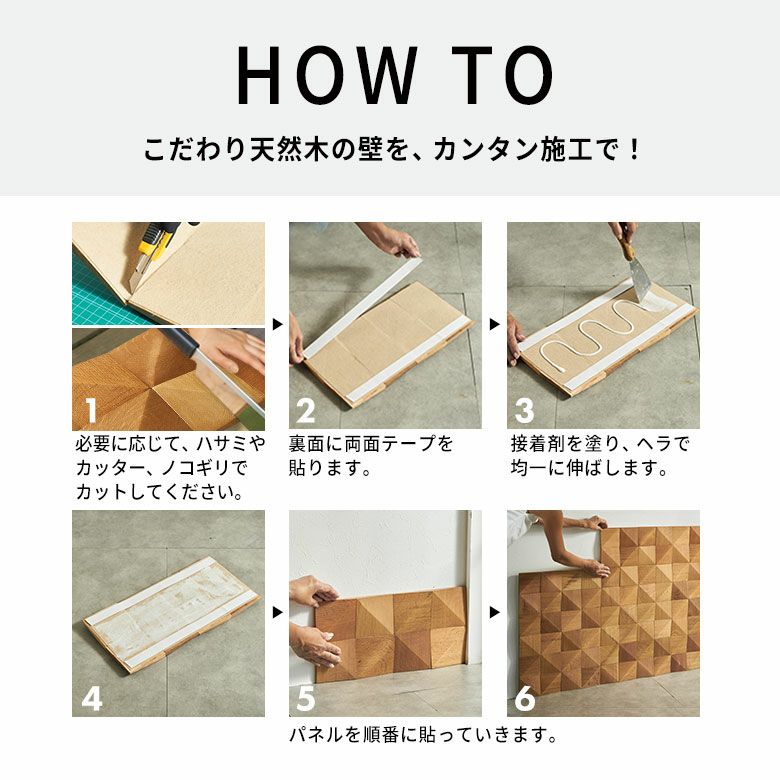 HOW TO

こだわり天然木の壁を、カンタン施工で！

1
必要に応じて、ハサミやカッター、ノコギリでカットしてください。

2
裏面に両面テープを貼ります。

3
接着剤を塗り、ヘラで均一に伸ばします。

4

5

6

パネルを順番に貼っていきます。