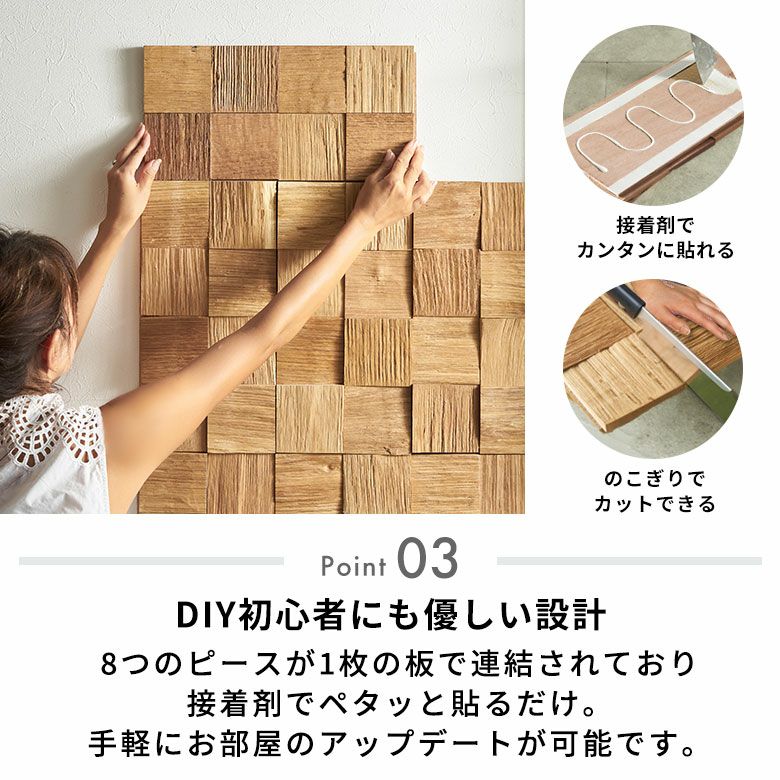 接着剤で
カンタンに貼れる

のこぎりで
カットできる

Point 03

DIY初心者にも優しい設計

8つのピースが1枚の板で連結されており
接着剤でペタッと貼るだけ。
手軽にお部屋のアップデートが可能です。