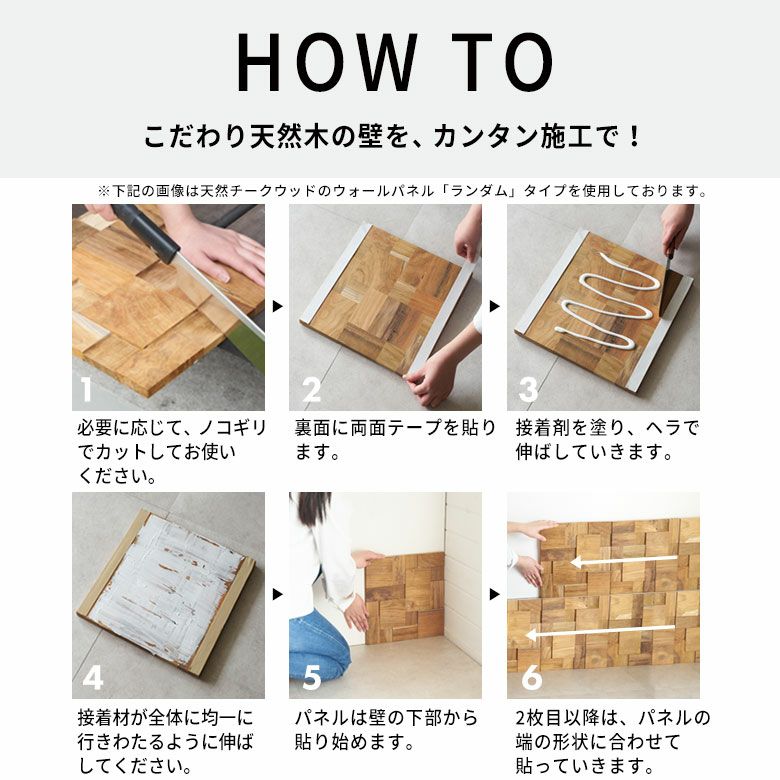 HOW TO

こだわり天然木の壁を、カンタン施工で！

※下記の画像は天然チークウッドのウォールパネル「ランダム」タイプを使用しております。

1

必要に応じて、ノコギリでカットしてお使いください。

2

裏面に両面テープを貼ります。

3

接着剤を塗り、ヘラで伸ばしていきます。

4

接着材が全体に均一に行きわたるように伸ばしてください。

5

パネルは壁の下部から貼り始めます。

6

2枚目以降は、パネルの端の形状に合わせて貼っていきます。