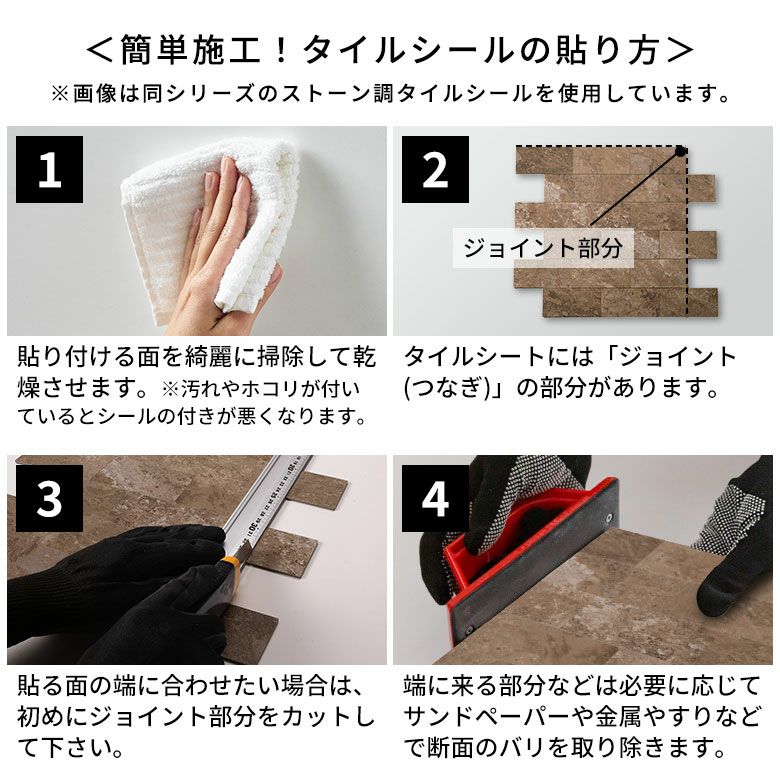 ＜簡単施工！タイルシールの貼り方＞
※画像は同シリーズのストーン調タイルシールを使用しています。

1

貼り付ける面を綺麗に掃除して乾燥させます。※汚れやホコリが付いているとシールの付きが悪くなります。

2

ジョイント部分

タイルシートには「ジョイント(つなぎ)」の部分があります。

3

貼る面の端に合わせたい場合は、初めにジョイント部分をカットして下さい。

4

端に来る部分などは必要に応じてサンドペーパーや金属やすりなどで断面のバリを取り除きます。