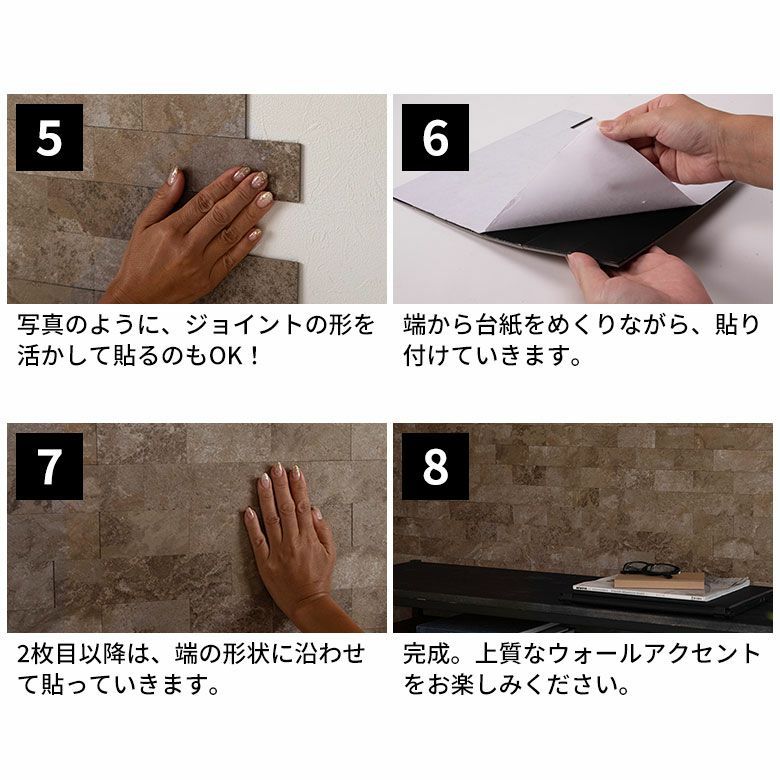 5

写真のように、ジョイントの形を活かして貼るのもOK！

6

端から台紙をめくりながら、貼り付けていきます。

7

2枚目以降は、端の形状に沿わせて貼っていきます。

8

完成。上質なウォールアクセントをお楽しみください。