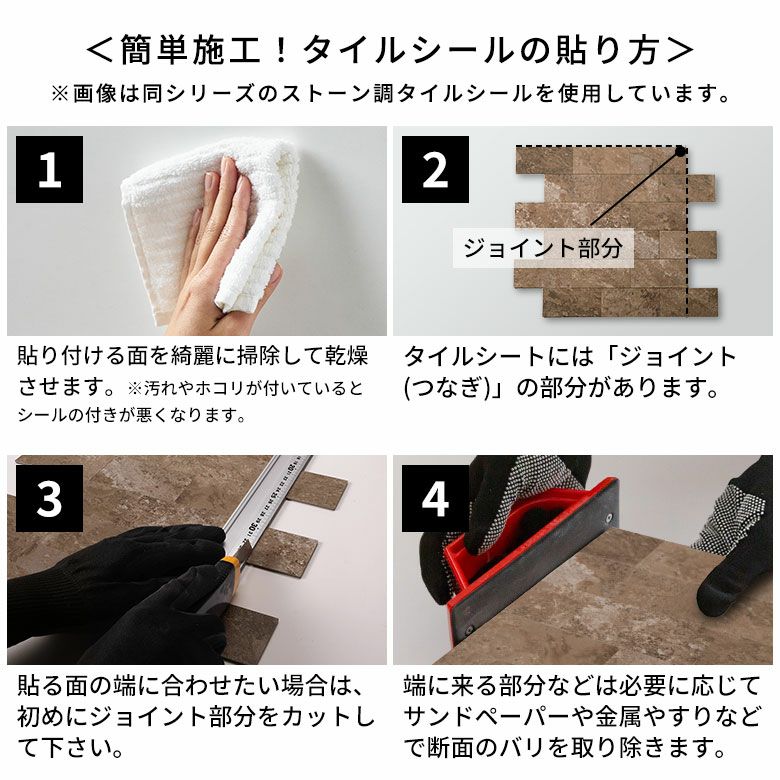 ＜簡単施工！タイルシールの貼り方＞
※画像は同シリーズのストーン調タイルシールを使用しています。

1

貼り付ける面を綺麗に掃除して乾燥させます。※汚れやホコリが付いているとシールの付きが悪くなります。

2

ジョイント部分

タイルシートには「ジョイント(つなぎ)」の部分があります。

3

貼る面の端に合わせたい場合は、初めにジョイント部分をカットして下さい。

4

端に来る部分などは必要に応じてサンドペーパーや金属やすりなどで断面のバリを取り除きます。