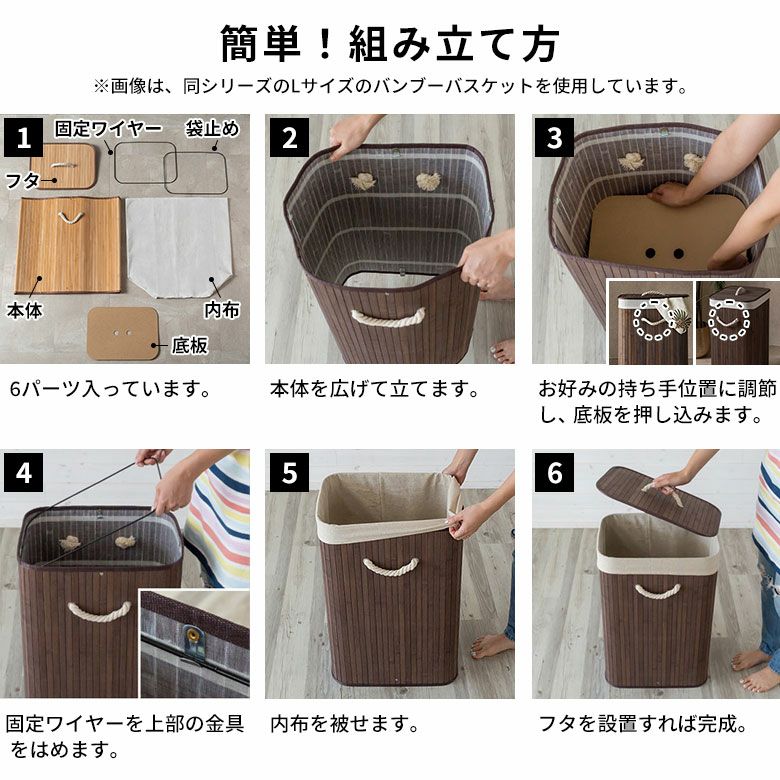 簡単！組み立て方

※画像は、同シリーズのLサイズのバンブーバスケットを使用しています。

1

固定ワイヤー

袋止め

フタ

本体

内布

底板

6パーツ入っています。

2

本体を広げて立てます。

3

お好みの持ち手位置に調節し、底板を押し込みます。

4

固定ワイヤーを上部の金具をはめます。

5

内布を被せます。

6

フタを設置すれば完成。