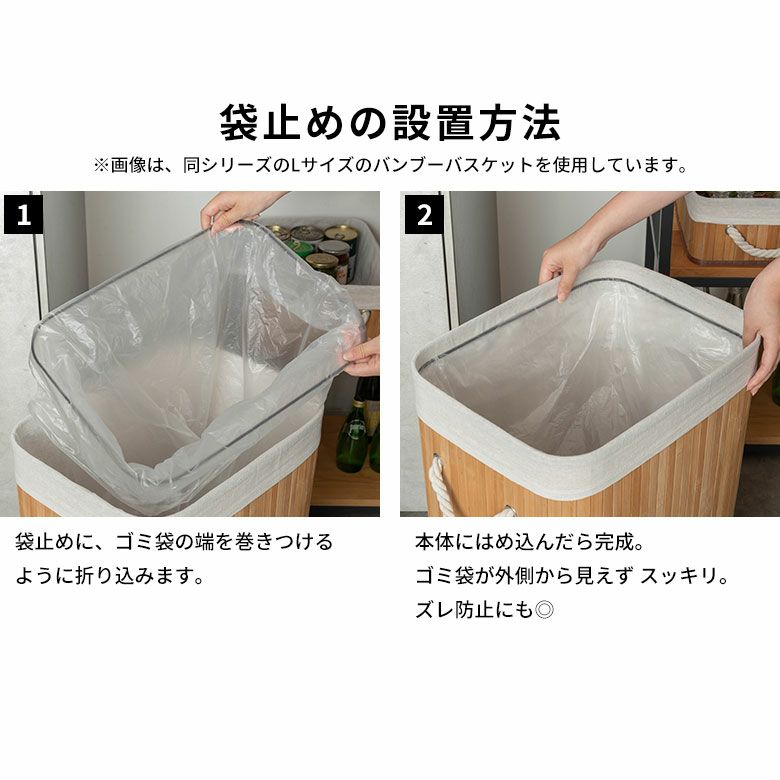 袋止めの設置方法

※画像は、同シリーズのLサイズのバンブーバスケットを使用しています。

1

袋止めに、ゴミ袋の端を巻きつけるように折り込みます。

2

本体にはめ込んだら完成。
ゴミ袋が外側から見えず スッキリ。
ズレ防止にも◎