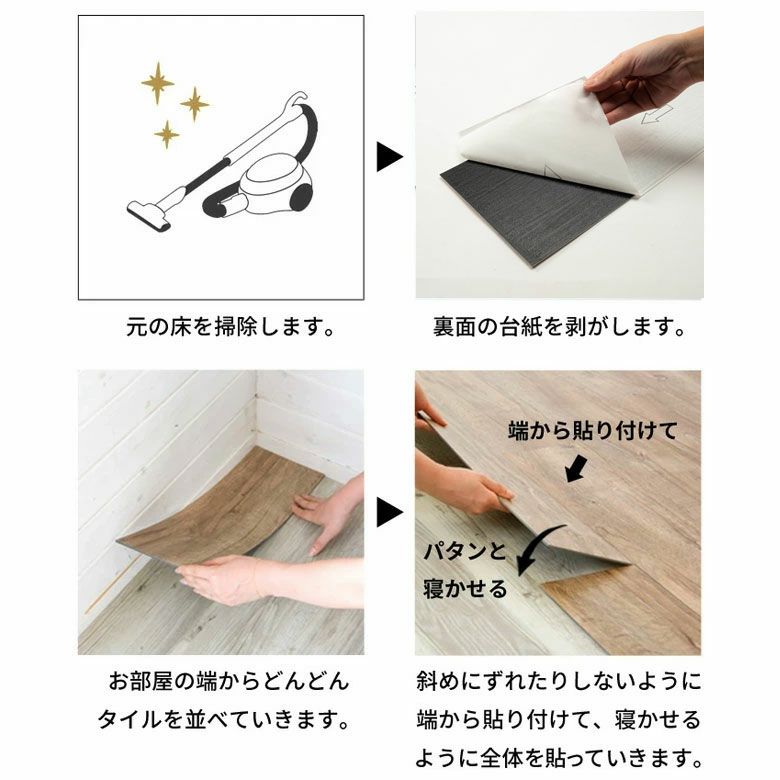 元の床を掃除します。

裏面の台紙を剥がします。

端から貼り付けて

パタンと寝かせる

お部屋の端からどんどんタイルを並べていきます。

斜めにずれたりしないように端から貼り付けて、寝かせるように全体を貼っていきます。